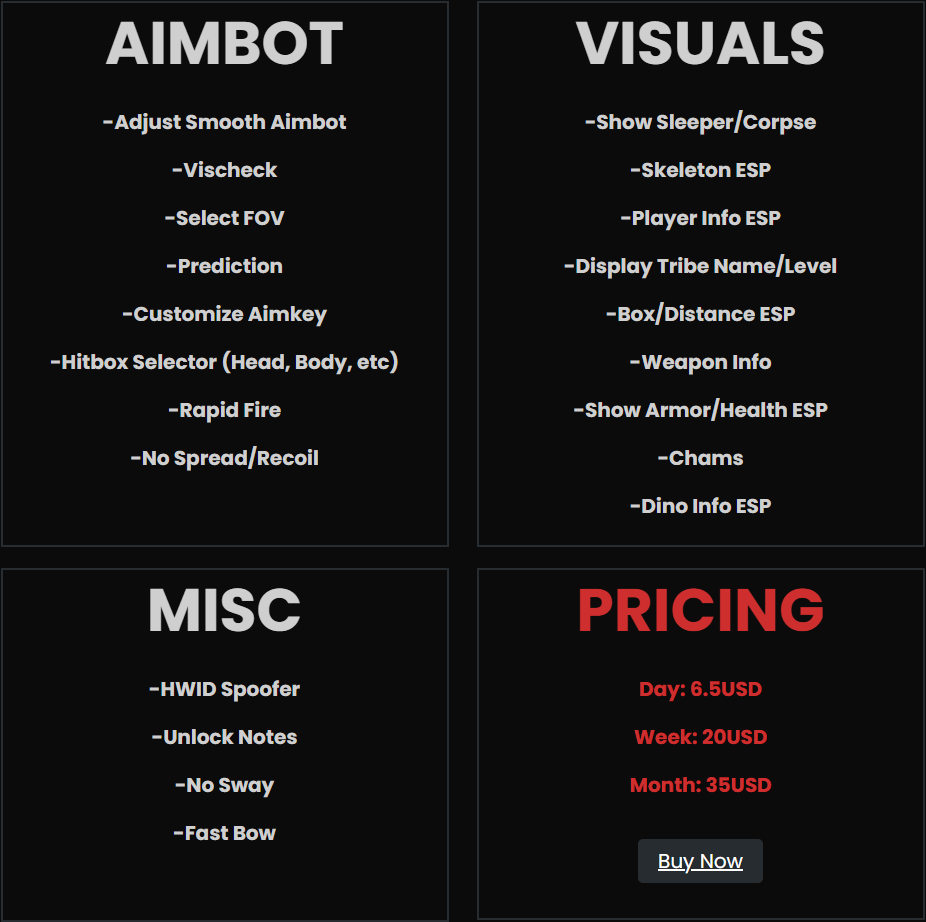 AIMBOT

-Adjust Smooth Aimbot

-Vischeck

-Select FOV

-Prediction

-Customize Aimkey

-Hitbox Selector (Head, Body, etc)

-Rapid Fire

-No Spread/Recoil

VISUALS

-Show Sleeper/Corpse

-Skeleton ESP

-Player Info ESP

-Display Tribe Name/Level

-Box/Distance ESP

-Weapon Info

-Show Armor/Health ESP

-Chams

-Dino Info ESP

MISC

-HWID Spoofer

-Unlock Notes

-No Sway

-Fast Bow

PRICING

Day: 6.5USD

Week: 20USD

Month: 35USD

Buy Now