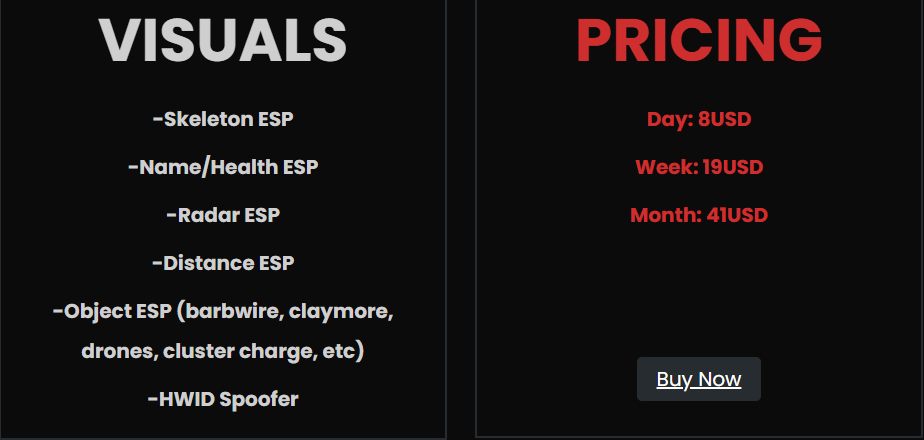 VISUALS

-Skeleton ESP

-Name/Health ESP

-Radar ESP

-Distance ESP

-Object ESP (barbwire, claymore, drones, cluster charge, etc)

-HWID Spoofer

PRICING

Day: 8USD

Week: 19USD

Month: 41USD

Buy Now